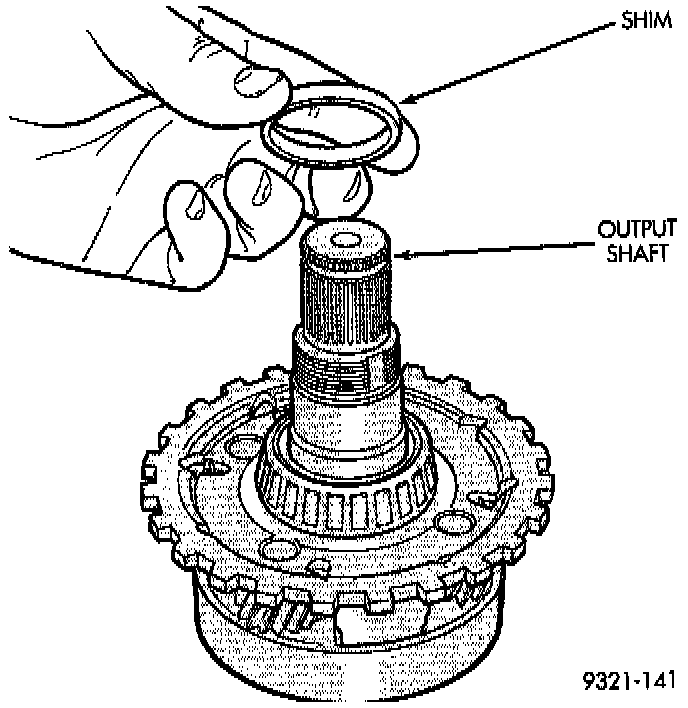 SHIM

OUTPUT SHAFT

9321-141