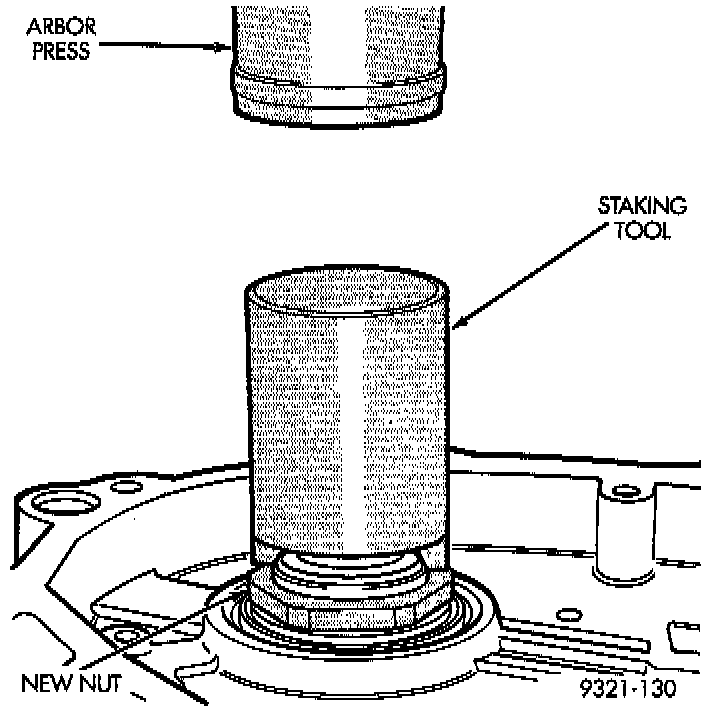 ARBOR PRESS

STAKING TOOL

NEW NUT

9321-130