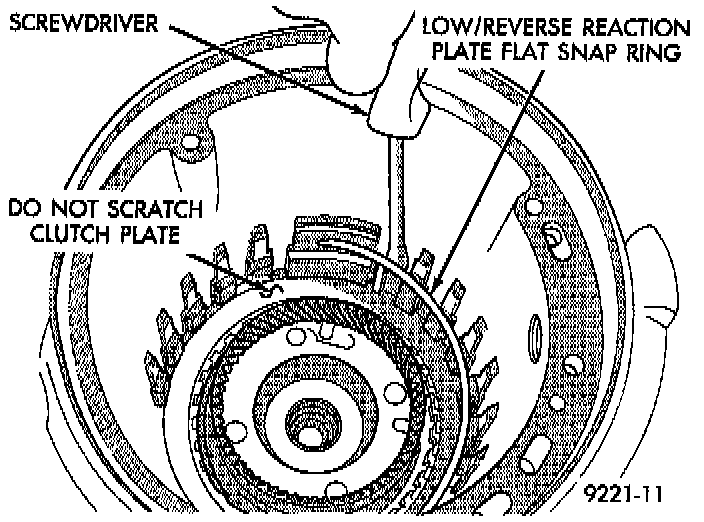 SCREWDRIVER

LOW/REVERSE REACTION PLATE FLAT SNAP RING

DO NOT SCRATCH CLUTCH PLATE

9221-11