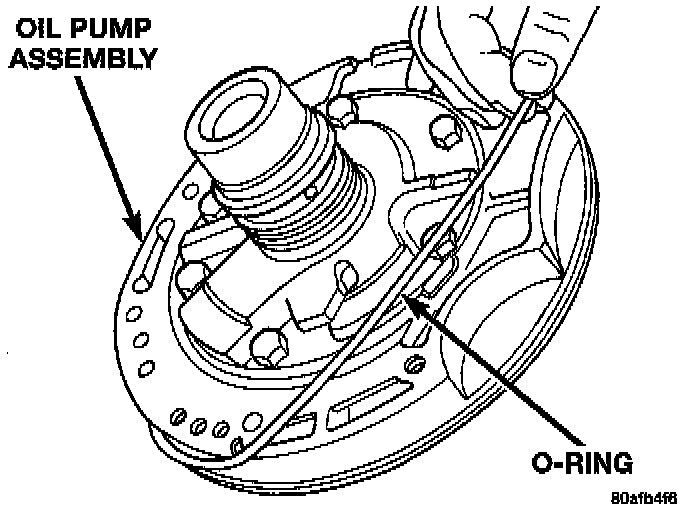 OIL PUMP ASSEMBLY

O-RING

80afb4f6