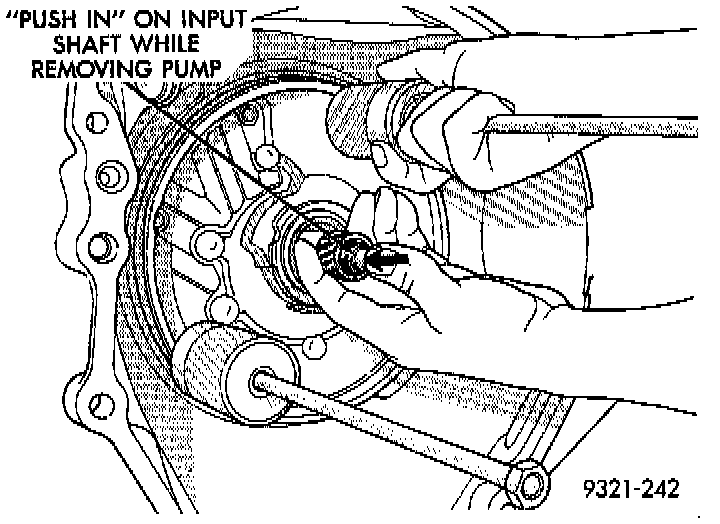 "PUSH IN" ON INPUT SHAFT WHILE REMOVING PUMP

9321-242