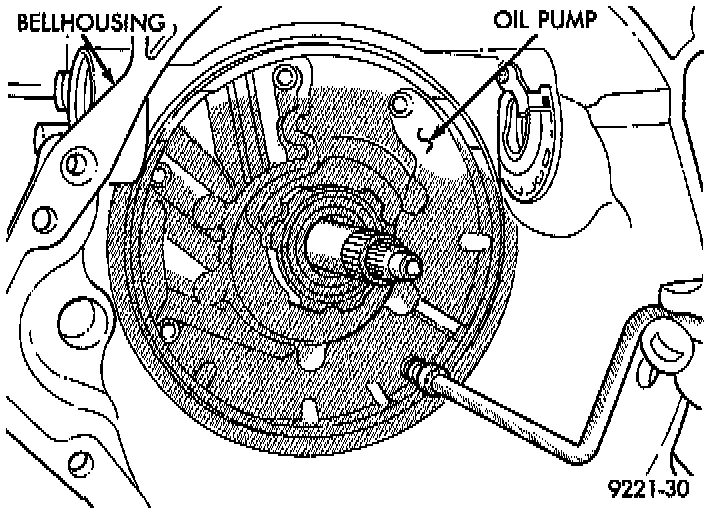 BELLHOUSING

OIL PUMP

9221-30