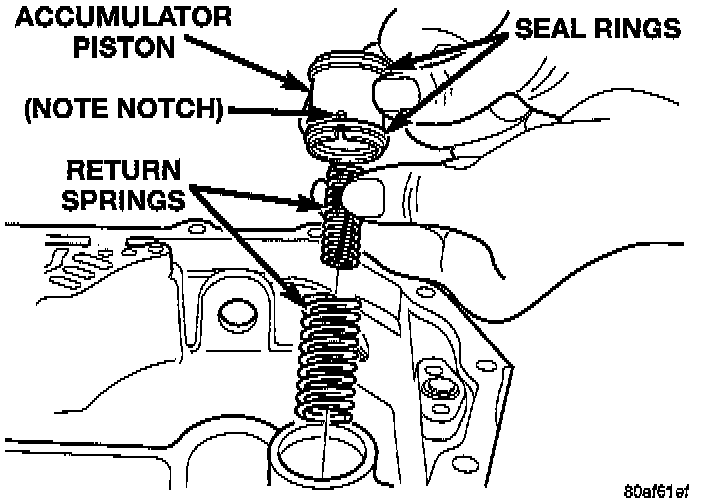 ACCUMULATOR PISTON

SEAL RINGS

(NOTE NOTCH)

RETURN SPRINGS

80af61ef