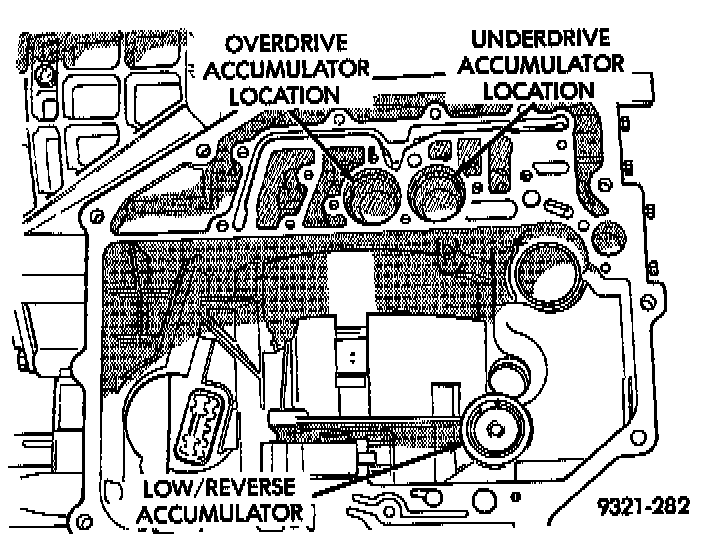 OVERDRIVE ACCUMULATOR LOCATION

UNDERDRIVE ACCUMULATOR LOCATION

LOW/REVERSE ACCUMULATOR

9321-282