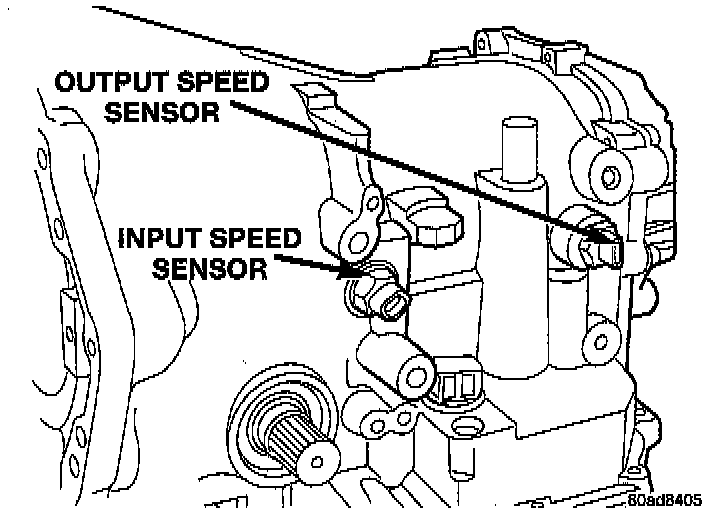 OUTPUT SPEED SENSOR

INPUT SPEED SENSOR

80ad8405