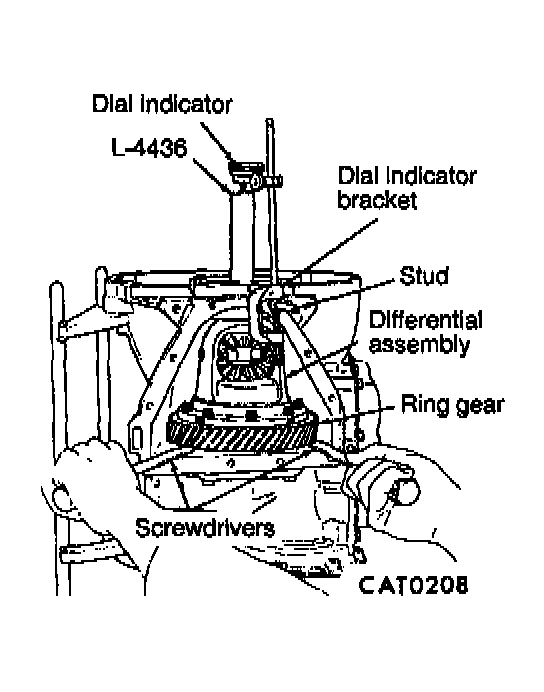 Dial indicator
L-4436
Dial indicator bracket
Stud
Differential assembly
Ring gear
Screwdrivers
CAT0208