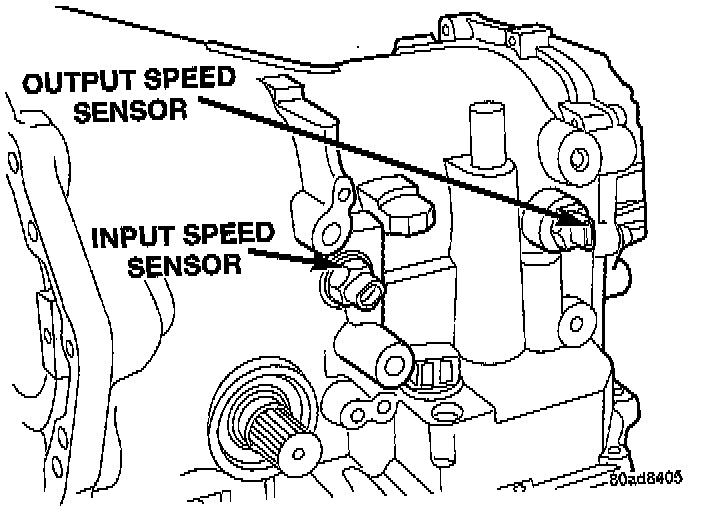 OUTPUT SPEED SENSOR

INPUT SPEED SENSOR

80ad8405