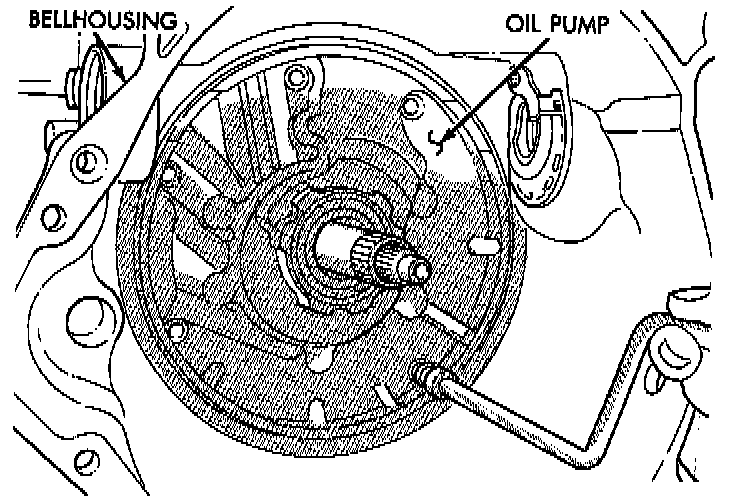 BELLHOUSING
OIL PUMP