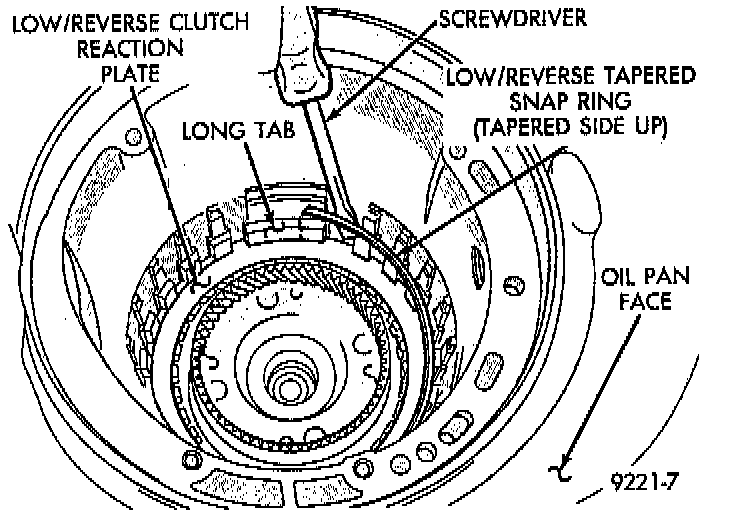 LOW/REVERSE CLUTCH REACTION PLATE

SCREWDRIVER

LOW/REVERSE TAPERED SNAP RING (TAPERED SIDE UP)

LONG TAB

OIL PAN FACE

9221-7