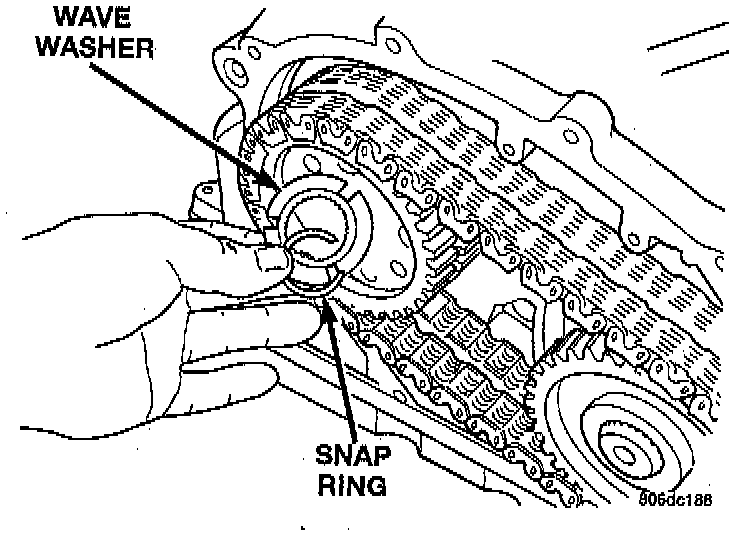 WAVE WASHER

SNAP RING

806dc188