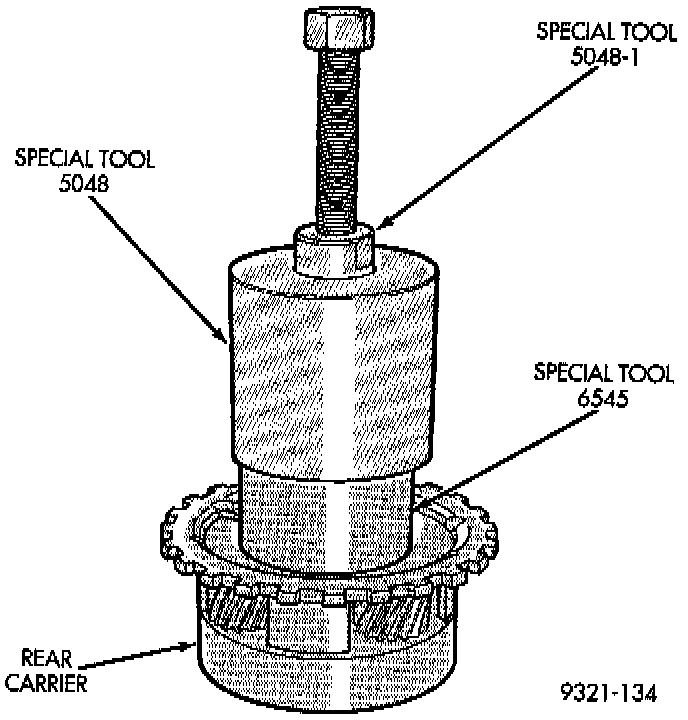 SPECIAL TOOL
5048-1

SPECIAL TOOL
5048

SPECIAL TOOL
6545

REAR
CARRIER

9321-134