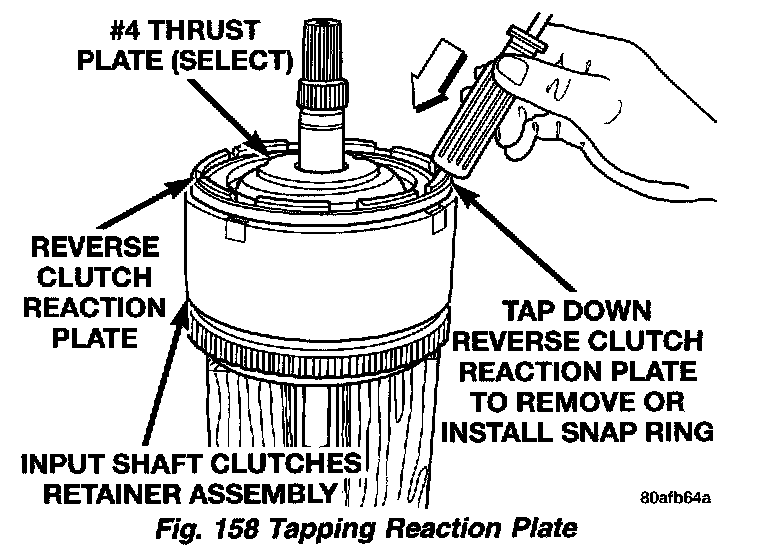 #4 THRUST PLATE (SELECT)

REVERSE CLUTCH REACTION PLATE

TAP DOWN REVERSE CLUTCH REACTION PLATE TO REMOVE OR INSTALL SNAP RING

INPUT SHAFT CLUTCHES RETAINER ASSEMBLY

80afb64a

Fig. 158 Tapping Reaction Plate