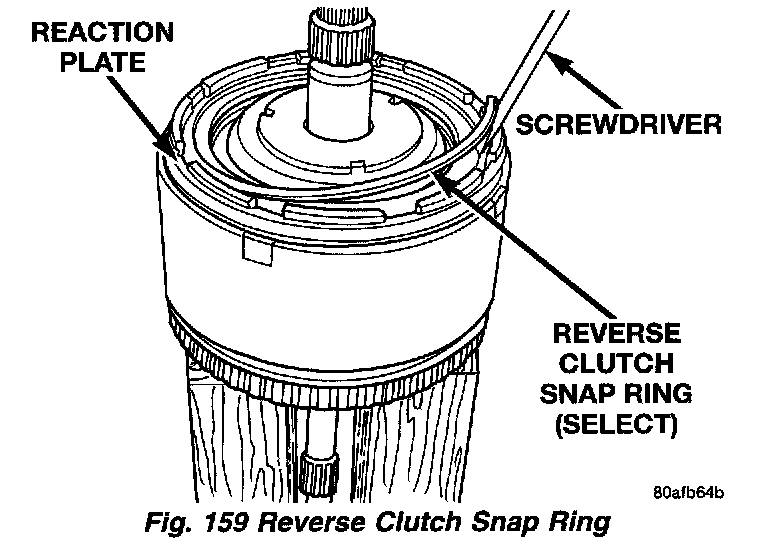 REACTION PLATE

SCREWDRIVER

REVERSE CLUTCH SNAP RING (SELECT)

80afb64b

Fig. 159 Reverse Clutch Snap Ring