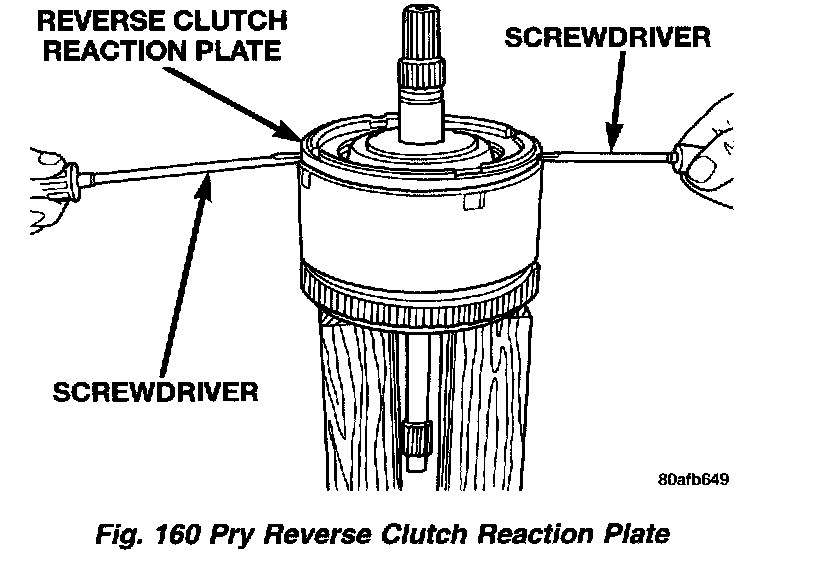 REVERSE CLUTCH REACTION PLATE

SCREWDRIVER

SCREWDRIVER

80afb649

Fig. 160 Pry Reverse Clutch Reaction Plate