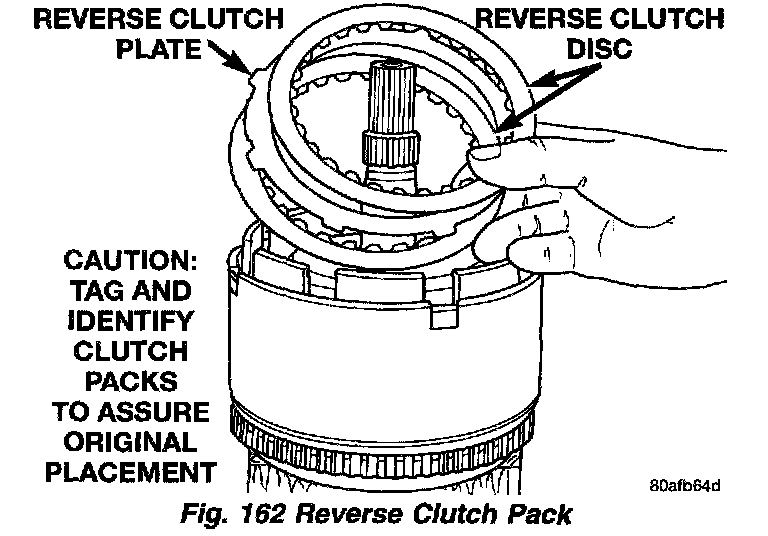 REVERSE CLUTCH PLATE

REVERSE CLUTCH DISC

CAUTION: TAG AND IDENTIFY CLUTCH PACKS TO ASSURE ORIGINAL PLACEMENT

80afb64d

Fig. 162 Reverse Clutch Pack