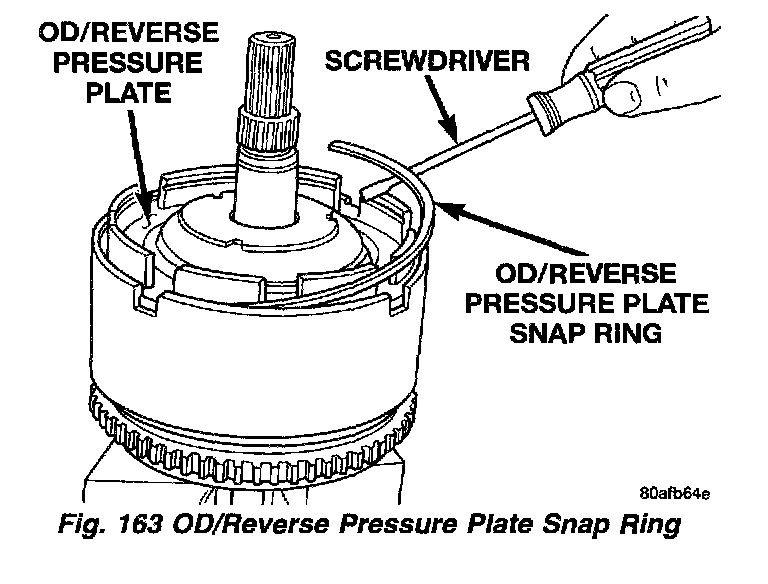 OD/REVERSE PRESSURE PLATE

SCREWDRIVER

OD/REVERSE PRESSURE PLATE SNAP RING

80afb64e

Fig. 163 OD/Reverse Pressure Plate Snap Ring