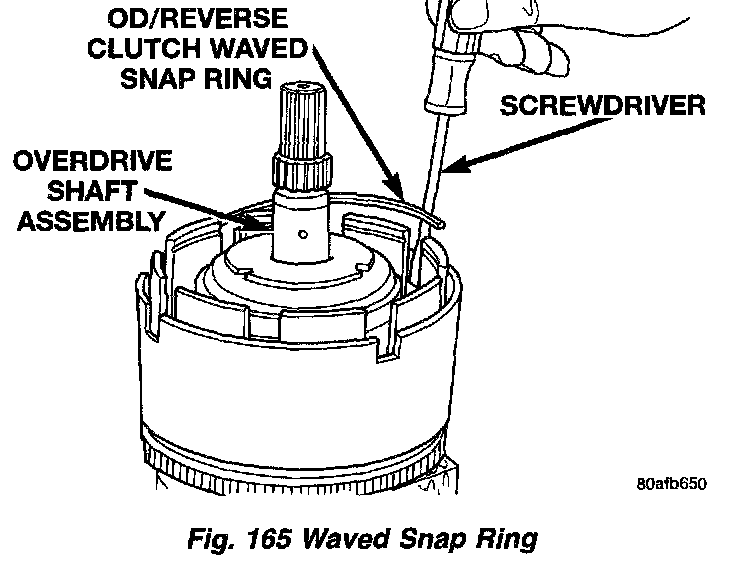 OD/REVERSE CLUTCH WAVED SNAP RING

SCREWDRIVER

OVERDRIVE SHAFT ASSEMBLY

80afb650

Fig. 165 Waved Snap Ring