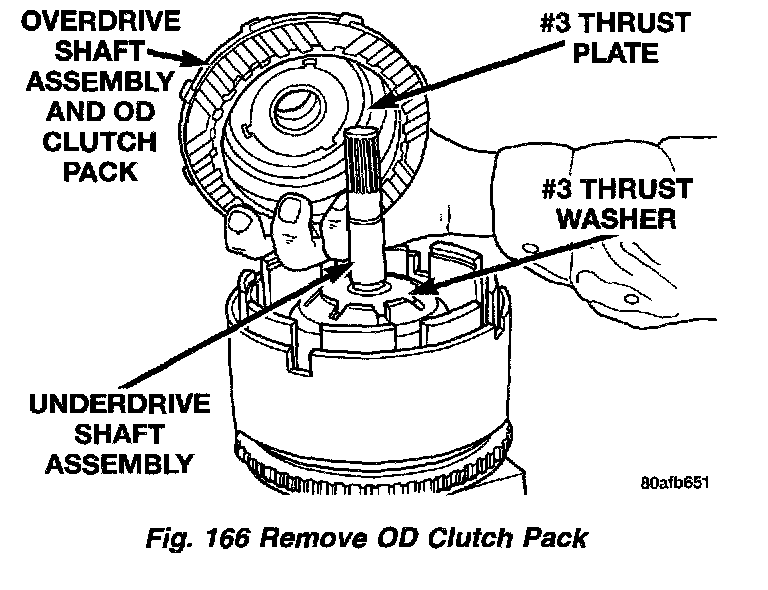 OVERDRIVE SHAFT ASSEMBLY AND OD CLUTCH PACK

#3 THRUST PLATE

#3 THRUST WASHER

UNDERDRIVE SHAFT ASSEMBLY

80afb651

Fig. 166 Remove OD Clutch Pack