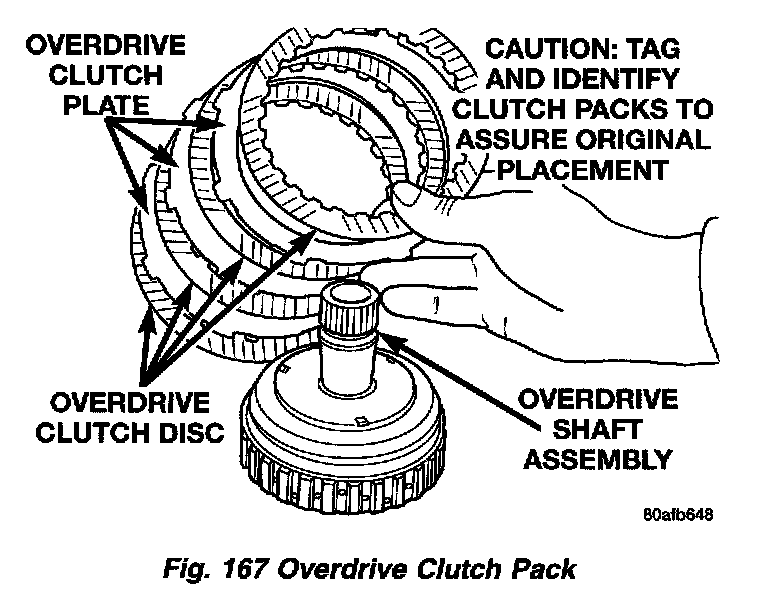 OVERDRIVE CLUTCH PLATE

CAUTION: TAG AND IDENTIFY CLUTCH PACKS TO ASSURE ORIGINAL PLACEMENT

OVERDRIVE CLUTCH DISC

OVERDRIVE SHAFT ASSEMBLY

80afb648

Fig. 167 Overdrive Clutch Pack