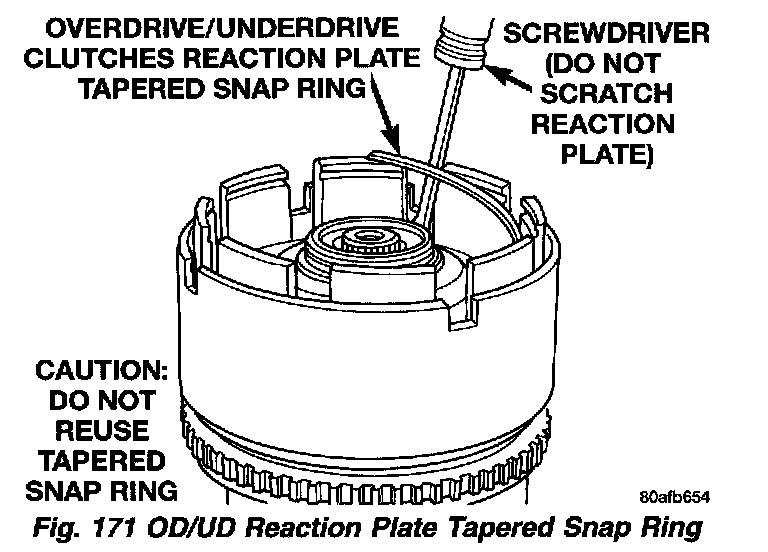 OVERDRIVE/UNDERDRIVE CLUTCHES REACTION PLATE TAPERED SNAP RING

SCREWDRIVER (DO NOT SCRATCH REACTION PLATE)

CAUTION: DO NOT REUSE TAPERED SNAP RING

80afb654

Fig. 171 OD/UD Reaction Plate Tapered Snap Ring