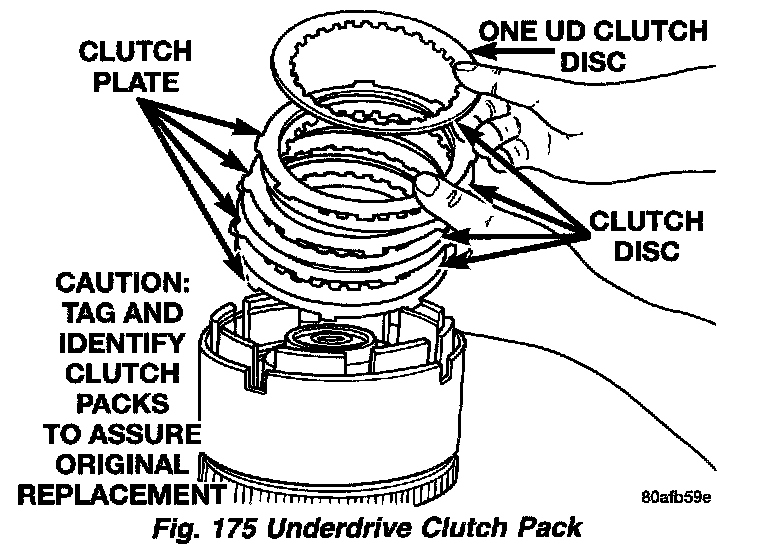 CLUTCH PLATE

ONE UD CLUTCH DISC

CLUTCH DISC

CAUTION: TAG AND IDENTIFY CLUTCH PACKS TO ASSURE ORIGINAL REPLACEMENT

80afb59e

Fig. 175 Underdrive Clutch Pack