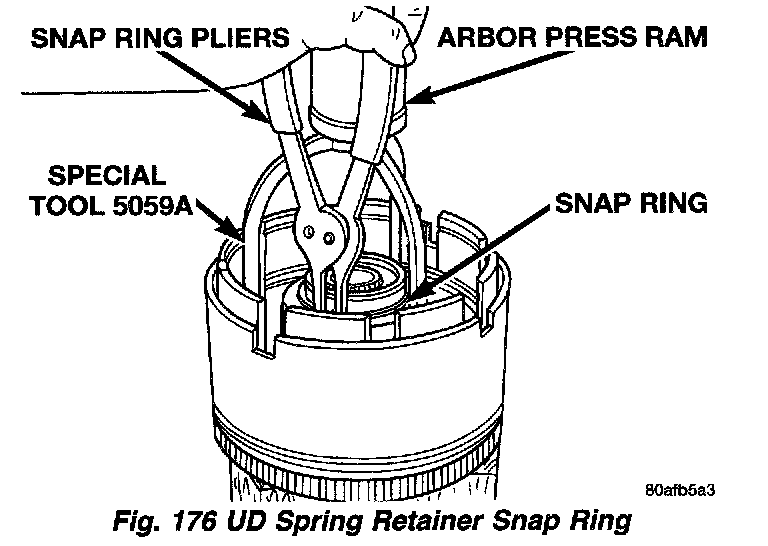 SNAP RING PLIERS
ARBOR PRESS RAM
SPECIAL TOOL 5059A
SNAP RING
80afb5a3
Fig. 176 UD Spring Retainer Snap Ring