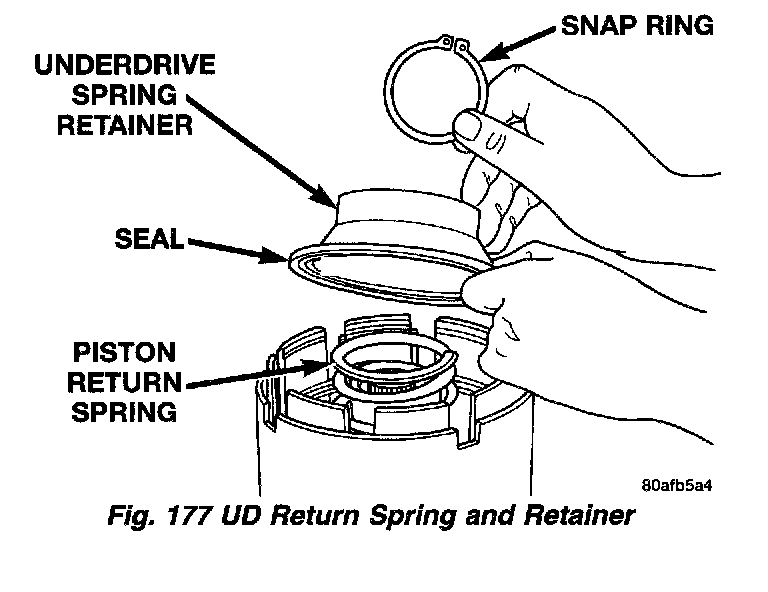 SNAP RING

UNDERDRIVE SPRING RETAINER

SEAL

PISTON RETURN SPRING

80afb5a4

Fig. 177 UD Return Spring and Retainer