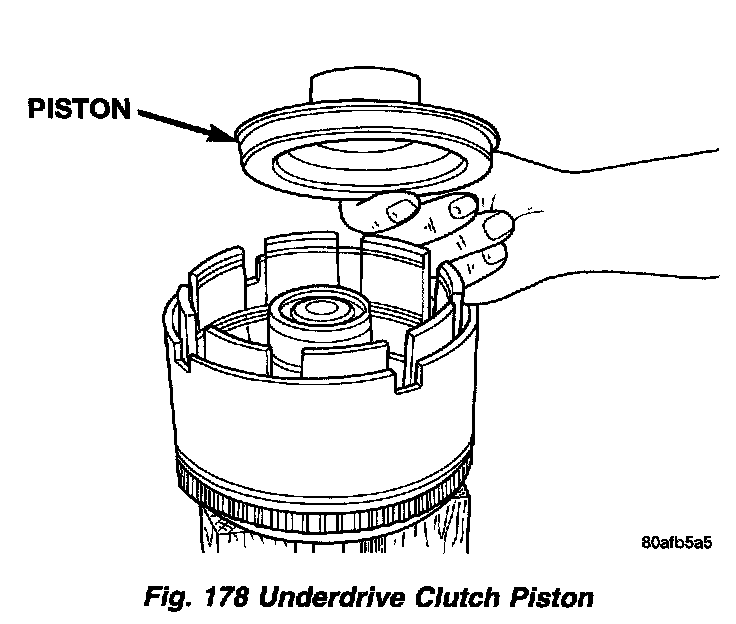 PISTON

80afb5a5

Fig. 178 Underdrive Clutch Piston