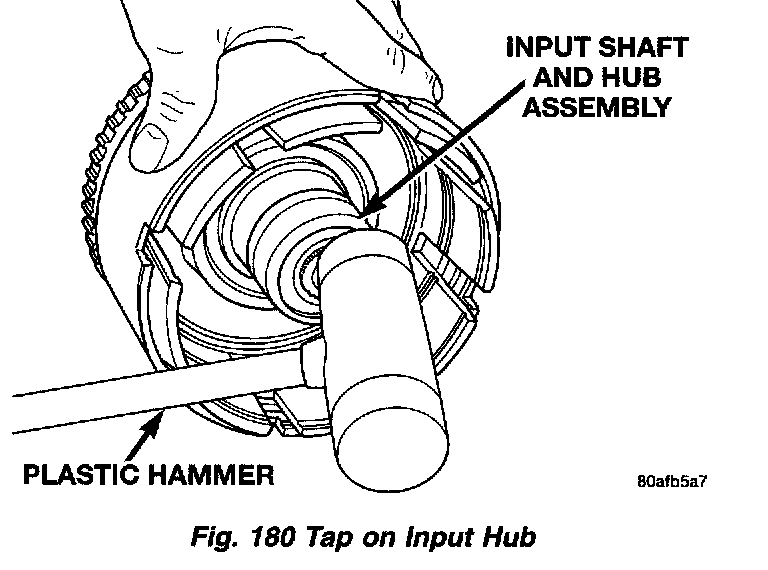 INPUT SHAFT AND HUB ASSEMBLY

PLASTIC HAMMER

80afb5a7

Fig. 180 Tap on Input Hub