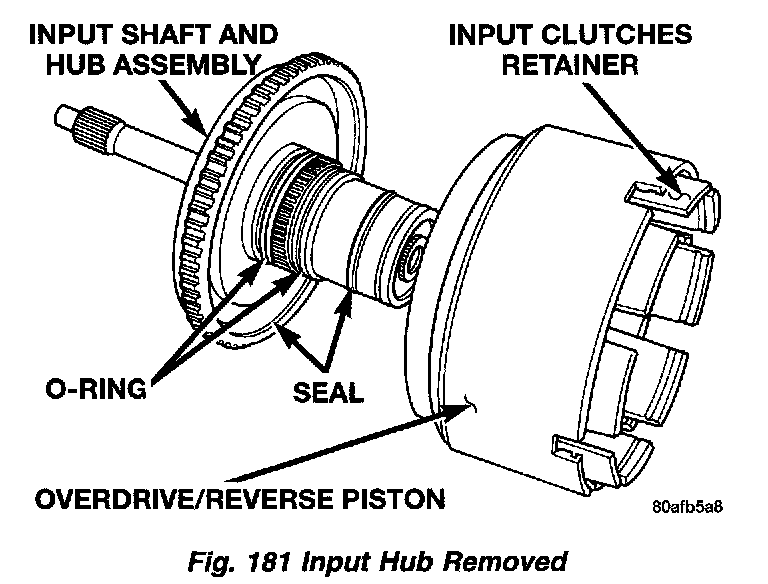 INPUT SHAFT AND HUB ASSEMBLY

INPUT CLUTCHES RETAINER

O-RING

SEAL

OVERDRIVE/REVERSE PISTON

80afb5a8

Fig. 181 Input Hub Removed