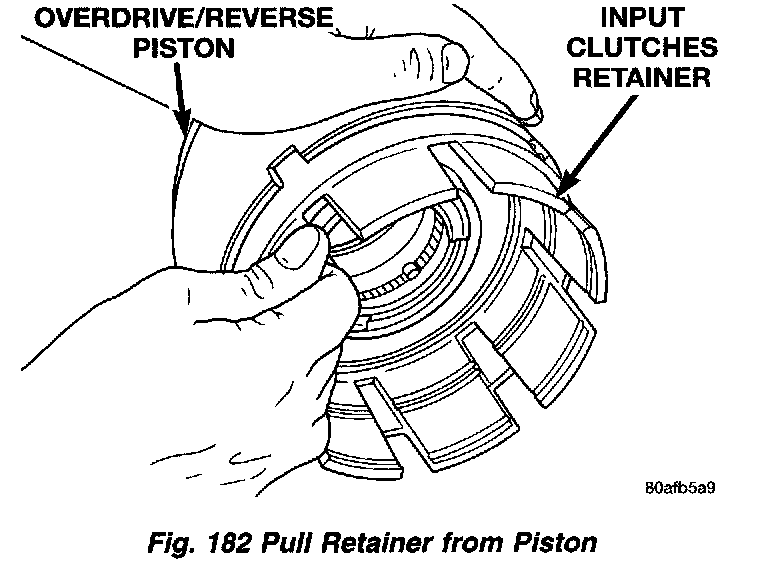 OVERDRIVE/REVERSE PISTON

INPUT CLUTCHES RETAINER

80afb5a9

Fig. 182 Pull Retainer from Piston