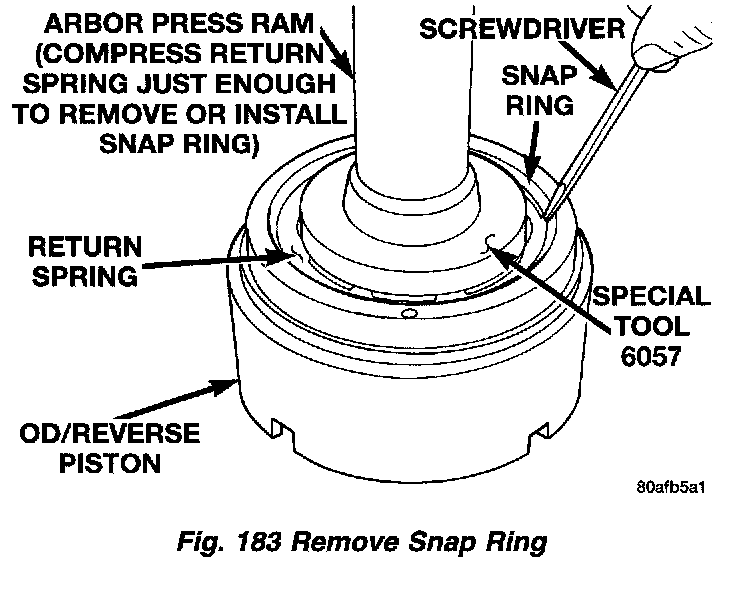 ARBOR PRESS RAM (COMPRESS RETURN SPRING JUST ENOUGH TO REMOVE OR INSTALL SNAP RING)

SCREWDRIVER

SNAP RING

RETURN SPRING

SPECIAL TOOL 6057

OD/REVERSE PISTON

80afb5a1

Fig. 183 Remove Snap Ring