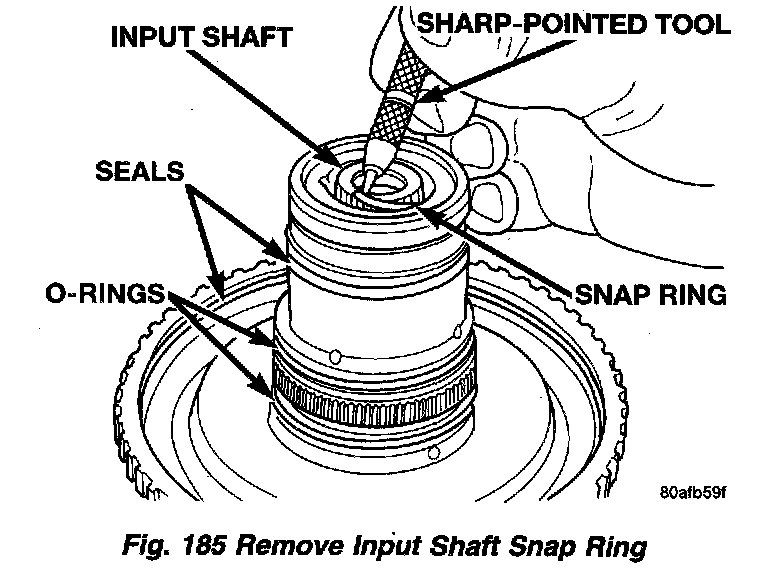 INPUT SHAFT
SHARP-POINTED TOOL
SEALS
O-RINGS
SNAP RING
80afb59f

Fig. 185 Remove Input Shaft Snap Ring