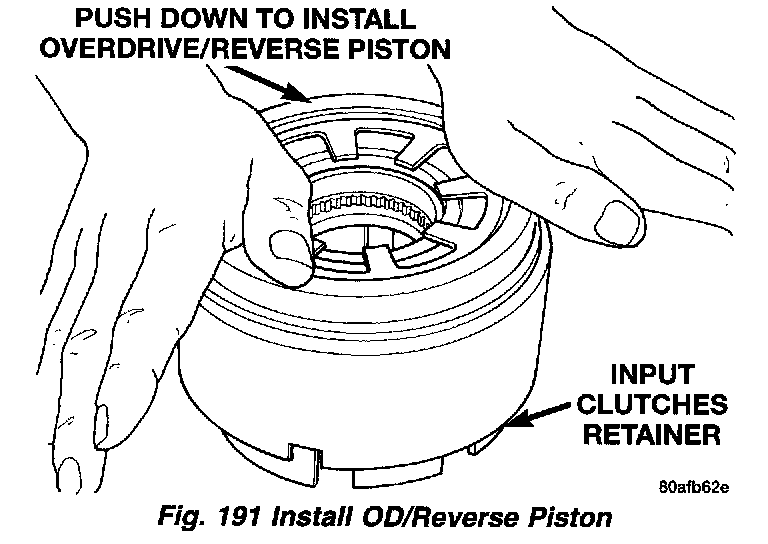 PUSH DOWN TO INSTALL
OVERDRIVE/REVERSE PISTON

INPUT
CLUTCHES
RETAINER

80afb62e

Fig. 191 Install OD/Reverse Piston