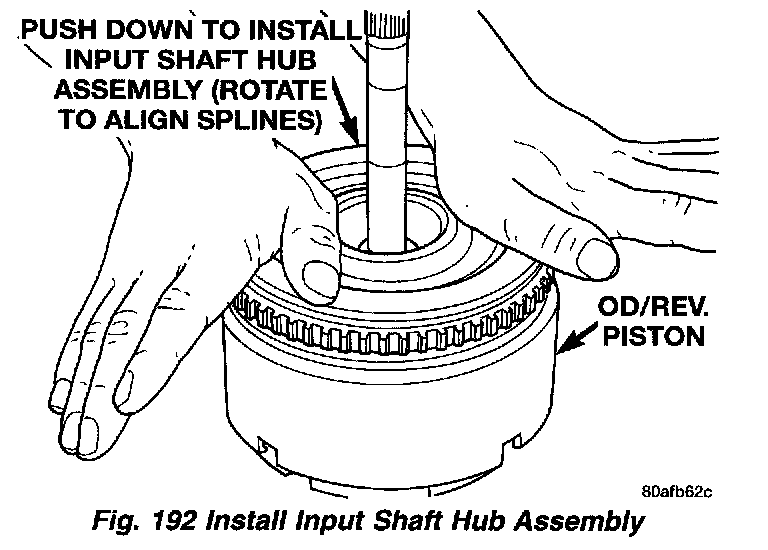 PUSH DOWN TO INSTALL INPUT SHAFT HUB ASSEMBLY (ROTATE TO ALIGN SPLINES)

OD/REV. PISTON

80afb62c

Fig. 192 Install Input Shaft Hub Assembly