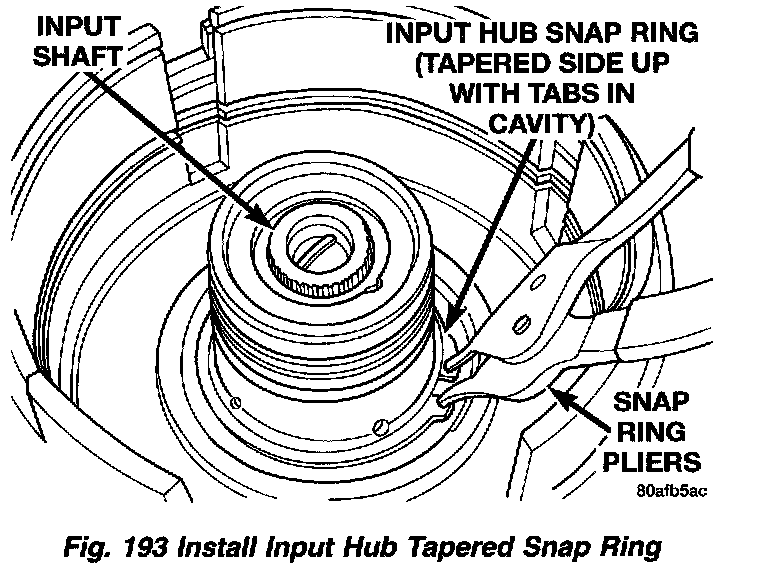 INPUT SHAFT

INPUT HUB SNAP RING (TAPERED SIDE UP WITH TABS IN CAVITY)

SNAP RING PLIERS

80afb5ac

Fig. 193 Install Input Hub Tapered Snap Ring