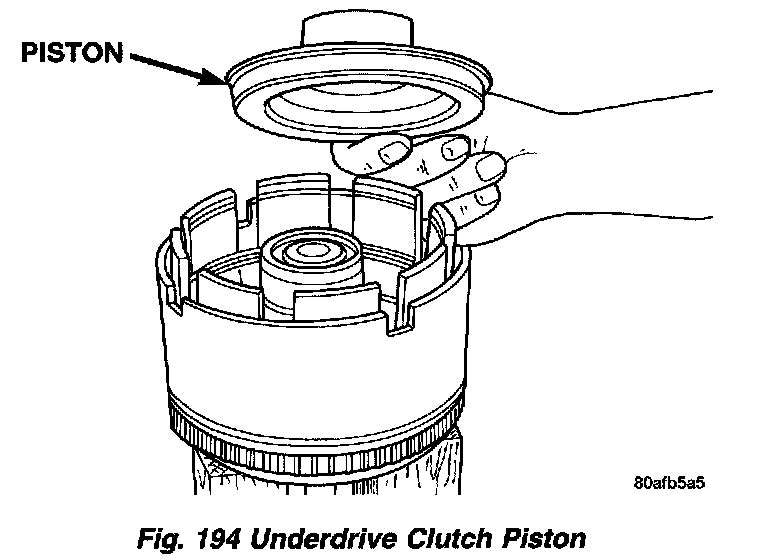 PISTON

80afb5a5

Fig. 194 Underdrive Clutch Piston