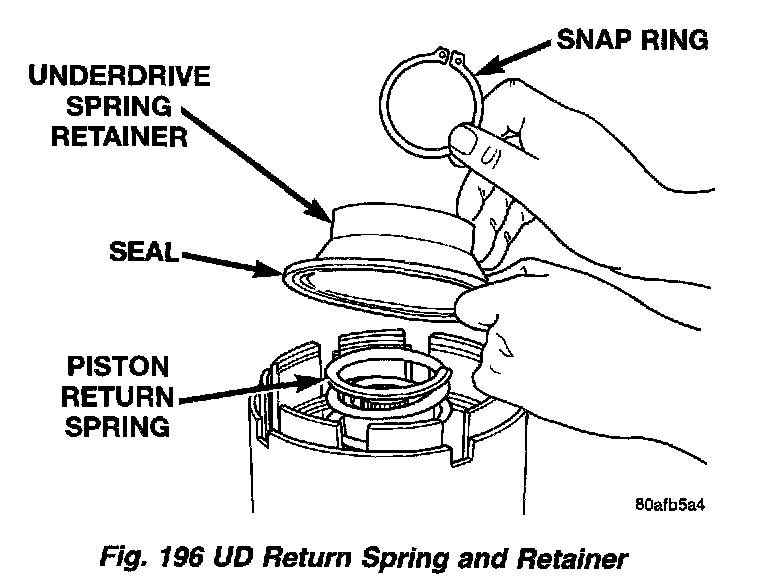 SNAP RING

UNDERDRIVE SPRING RETAINER

SEAL

PISTON RETURN SPRING

80afb5a4

Fig. 196 UD Return Spring and Retainer