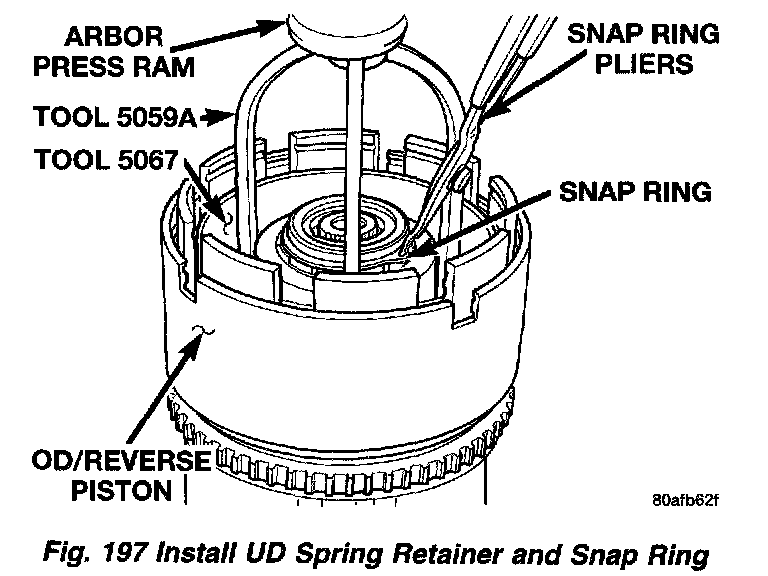 ARBOR PRESS RAM

SNAP RING PLIERS

TOOL 5059A

TOOL 5067

SNAP RING

OD/REVERSE PISTON

80afb62f

Fig. 197 Install UD Spring Retainer and Snap Ring