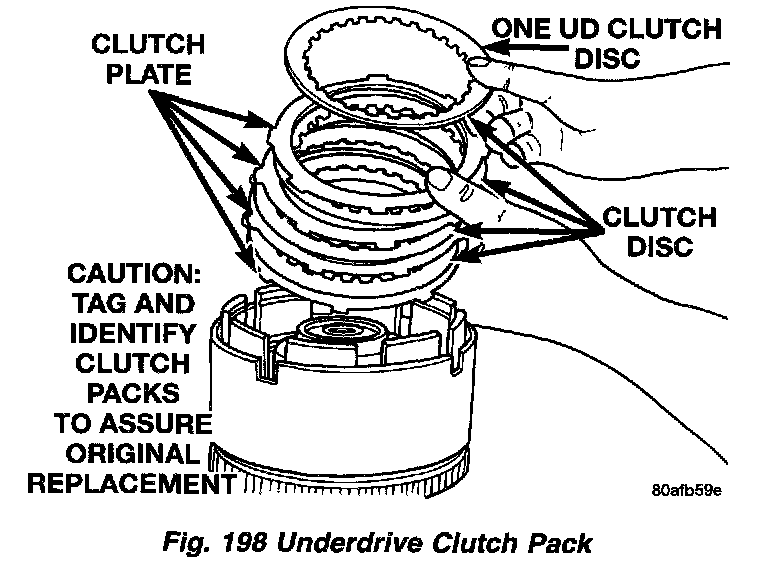 CLUTCH PLATE

ONE UD CLUTCH DISC

CLUTCH DISC

CAUTION: TAG AND IDENTIFY CLUTCH PACKS TO ASSURE ORIGINAL REPLACEMENT

80afb59e

Fig. 198 Underdrive Clutch Pack