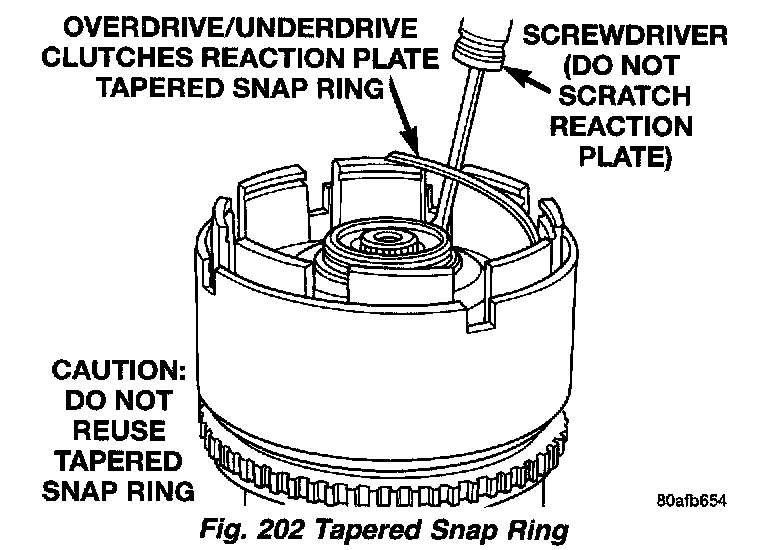 OVERDRIVE/UNDERDRIVE CLUTCHES REACTION PLATE TAPERED SNAP RING

SCREWDRIVER (DO NOT SCRATCH REACTION PLATE)

CAUTION: DO NOT REUSE TAPERED SNAP RING

80afb654

Fig. 202 Tapered Snap Ring