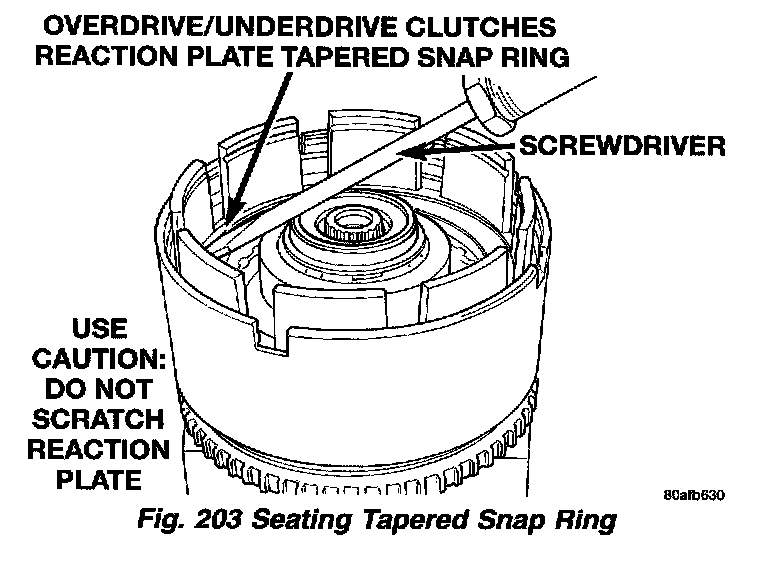 OVERDRIVE/UNDERDRIVE CLUTCHES REACTION PLATE TAPERED SNAP RING

SCREWDRIVER

USE CAUTION: DO NOT SCRATCH REACTION PLATE

80afb630

Fig. 203 Seating Tapered Snap Ring