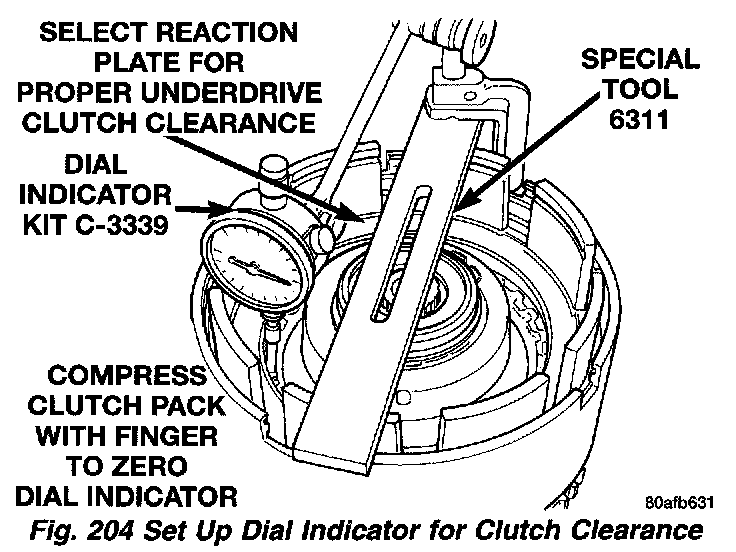 SELECT REACTION PLATE FOR PROPER UNDERDRIVE CLUTCH CLEARANCE

SPECIAL TOOL 6311

DIAL INDICATOR KIT C-3339

COMPRESS CLUTCH PACK WITH FINGER TO ZERO DIAL INDICATOR

80afb631

Fig. 204 Set Up Dial Indicator for Clutch Clearance