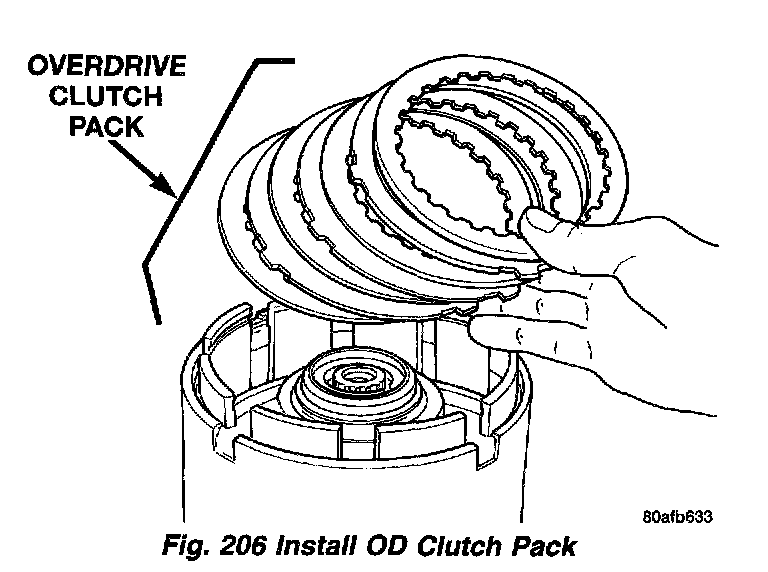 OVERDRIVE CLUTCH PACK

80afb633

Fig. 206 Install OD Clutch Pack