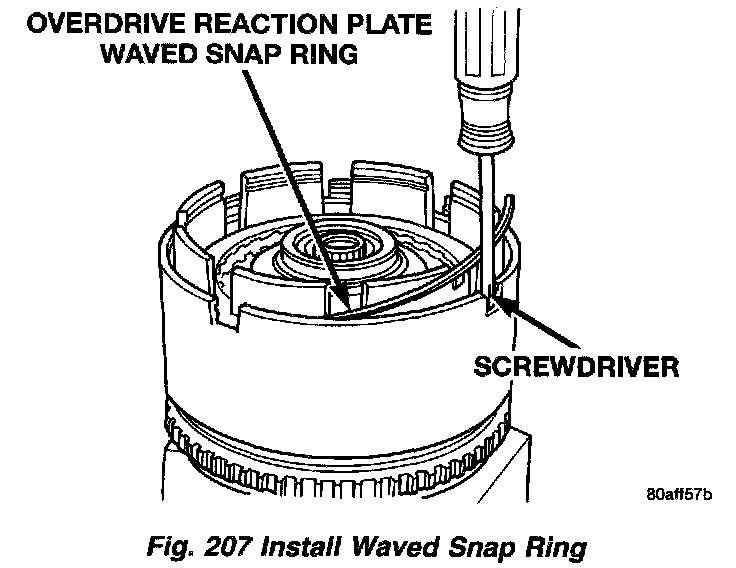 OVERDRIVE REACTION PLATE WAVED SNAP RING

SCREWDRIVER

80aff57b

Fig. 207 Install Waved Snap Ring