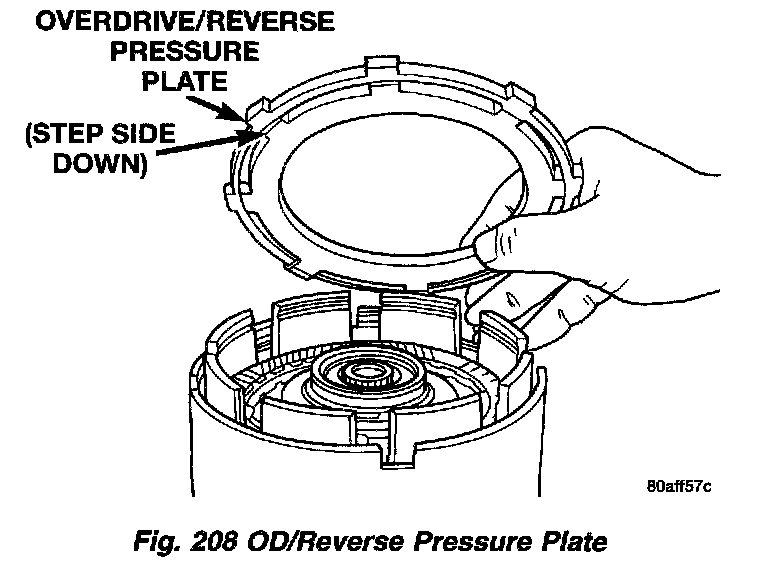 OVERDRIVE/REVERSE PRESSURE PLATE

(STEP SIDE DOWN)

80aff57c

Fig. 208 OD/Reverse Pressure Plate