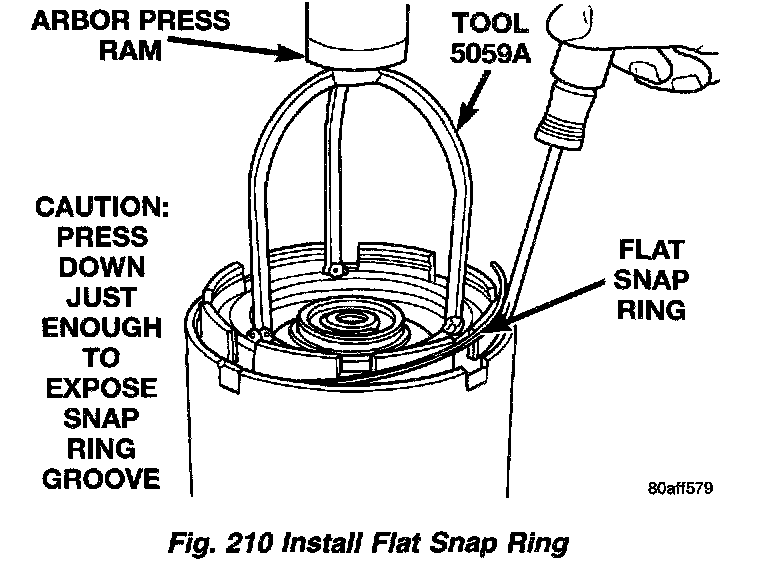 ARBOR PRESS RAM

TOOL 5059A

CAUTION: PRESS DOWN JUST ENOUGH TO EXPOSE SNAP RING GROOVE

FLAT SNAP RING

80aff579

Fig. 210 Install Flat Snap Ring