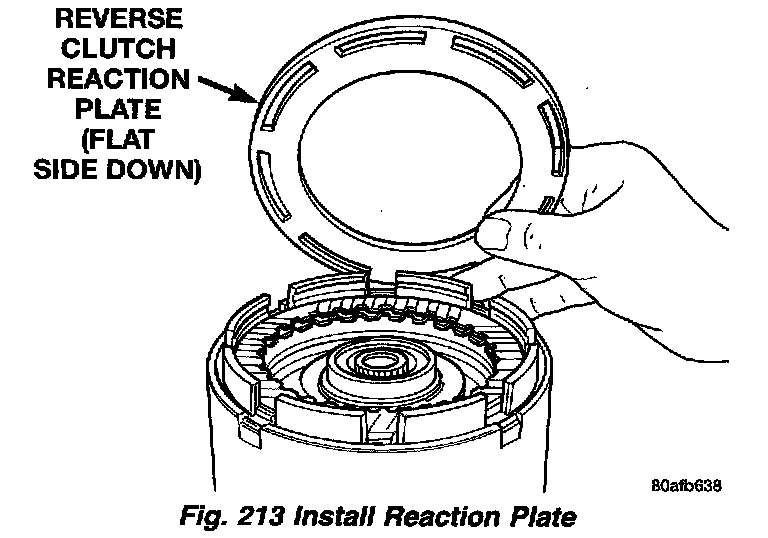 REVERSE CLUTCH REACTION PLATE (FLAT SIDE DOWN)

80afb638

Fig. 213 Install Reaction Plate