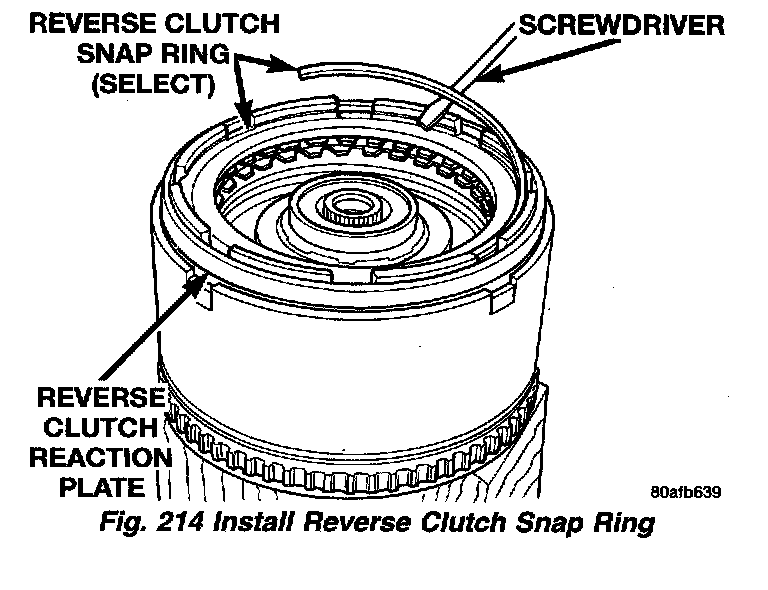 REVERSE CLUTCH SNAP RING (SELECT)

SCREWDRIVER

REVERSE CLUTCH REACTION PLATE

80afb639

Fig. 214 Install Reverse Clutch Snap Ring