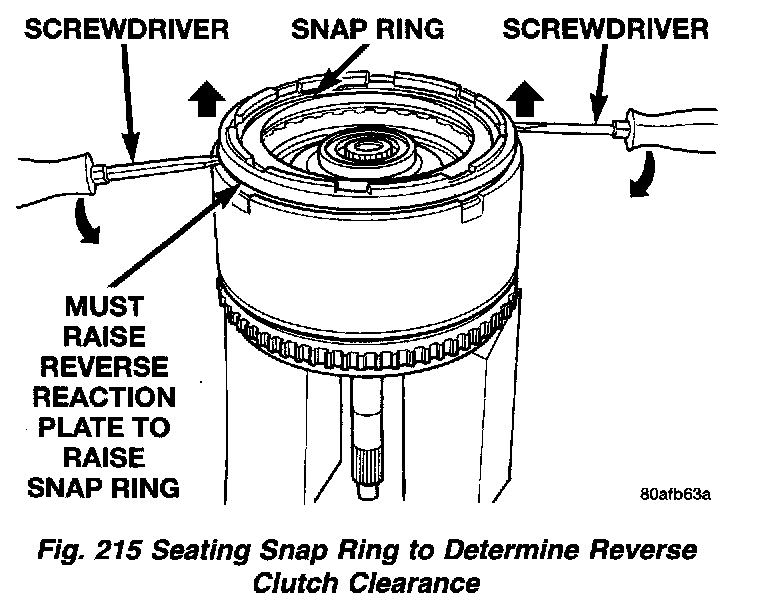 SCREWDRIVER

SNAP RING

SCREWDRIVER

MUST RAISE REVERSE REACTION PLATE TO RAISE SNAP RING

80afb63a

Fig. 215 Seating Snap Ring to Determine Reverse Clutch Clearance